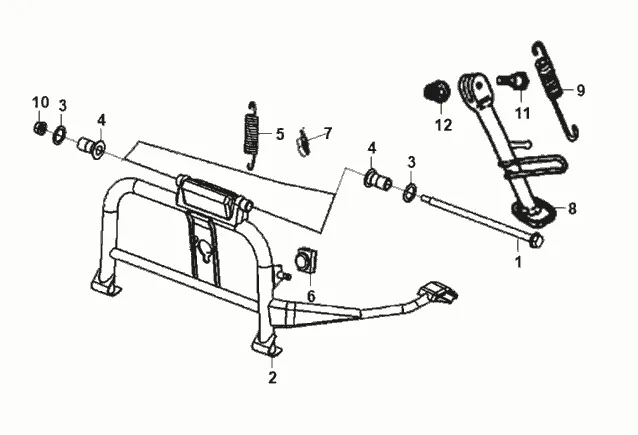 10
3
4
5
7
4
3
12
11
9
8
1
6
2