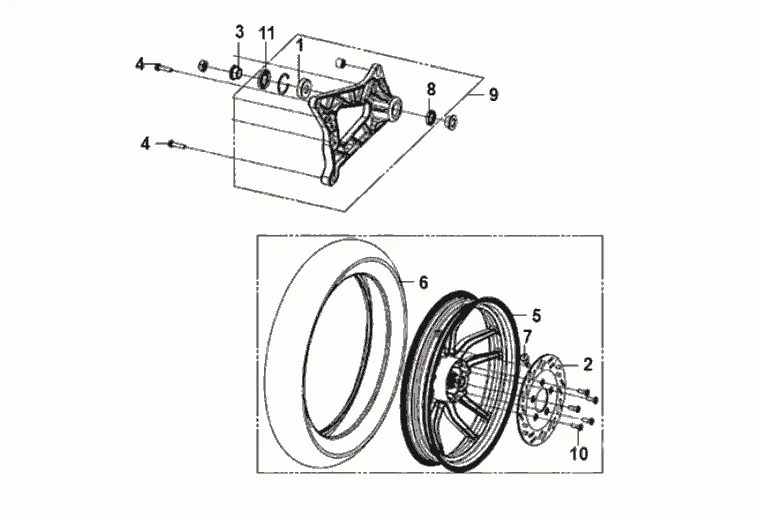 3
11
1
4
8
9
4
6
5
7
2
10