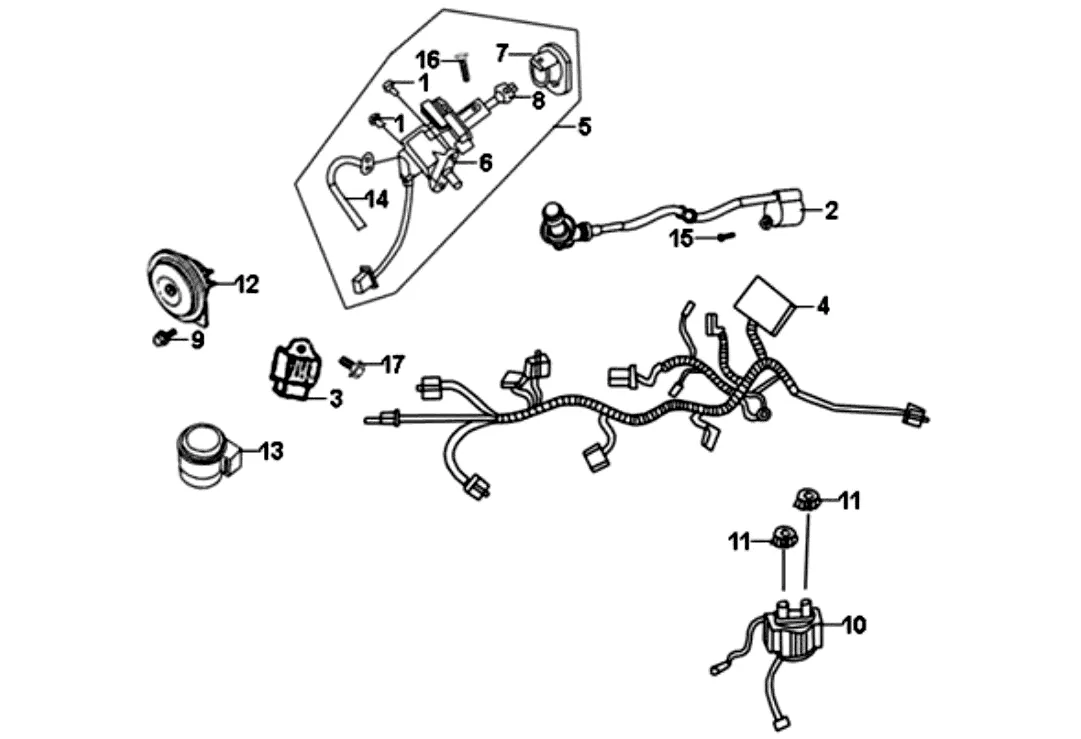 16
7
1
8
1
5
6
14
2
15
12
4
9
17
3
13
11
11
10