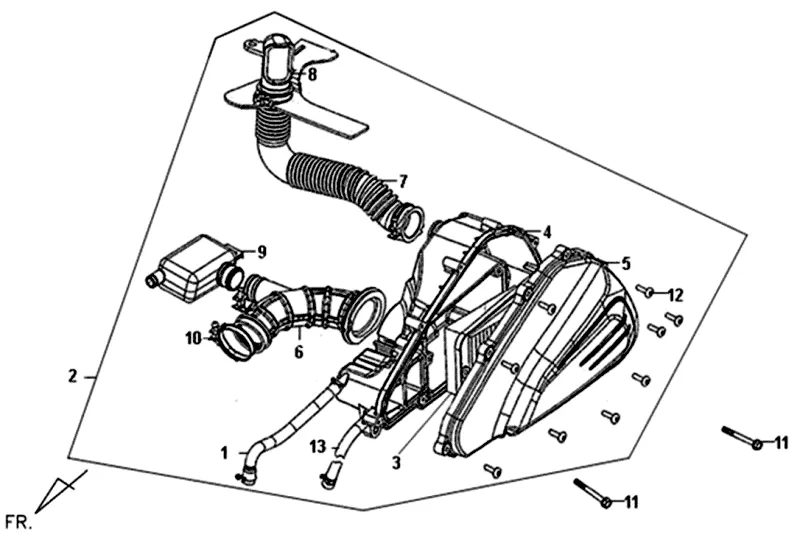 8
7
4
9
5
12
10
6
2
1
13
3
11
11
FR.