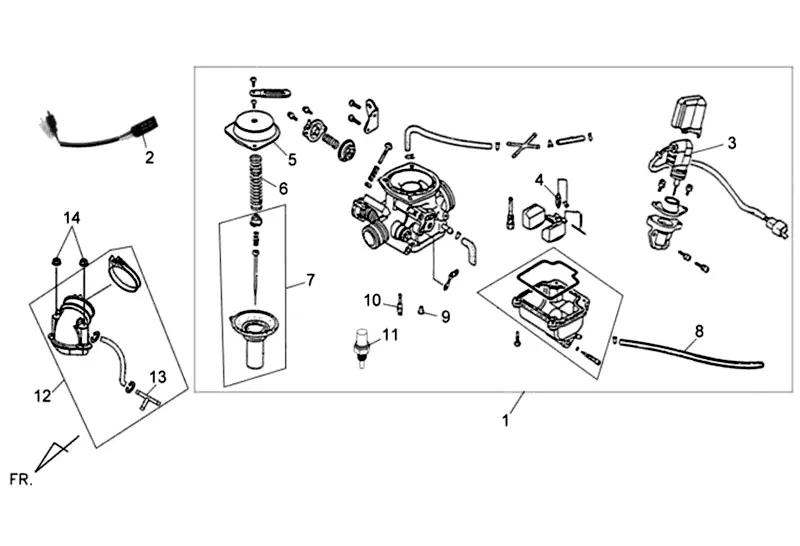 2
14
12
13
FR.
5
6
7
10
9
11
4
3
8
1