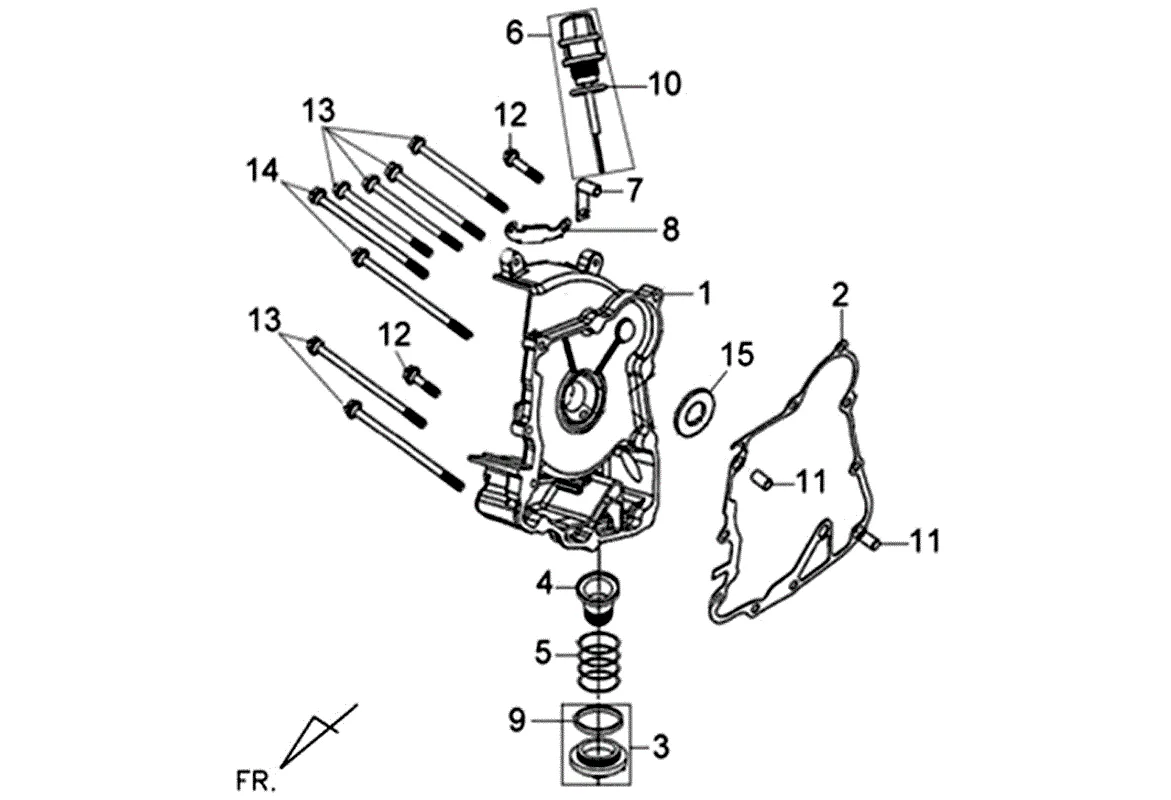 6
10
13
12
14
7
8
1
2
13
12
15
11
11
4
5
9
3
FR.