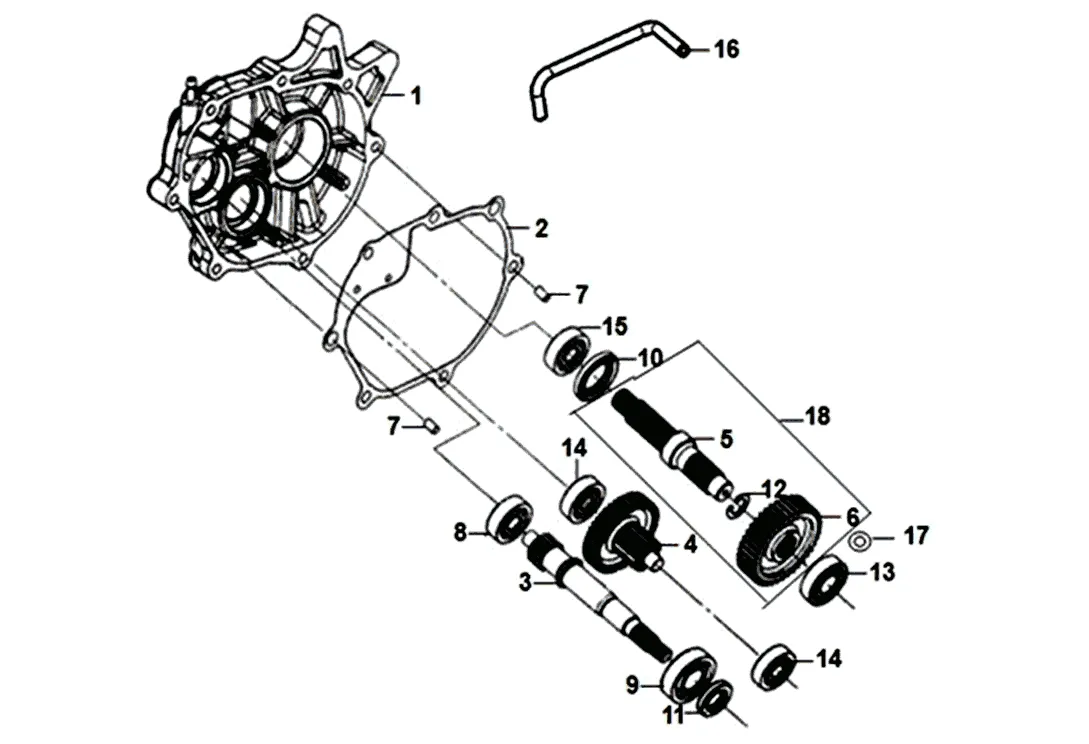 16
1
2
7
15
10
18
7
5
14
12
6
17
8
4
13
3
14
9
11