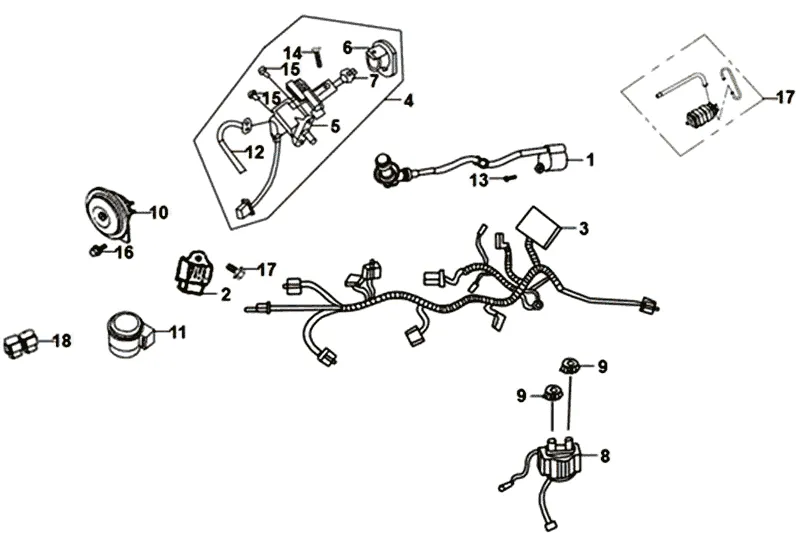 14
6
15
7
15
4
5
12
17
1
13
10
3
16
17
2
18
11
9
9
8