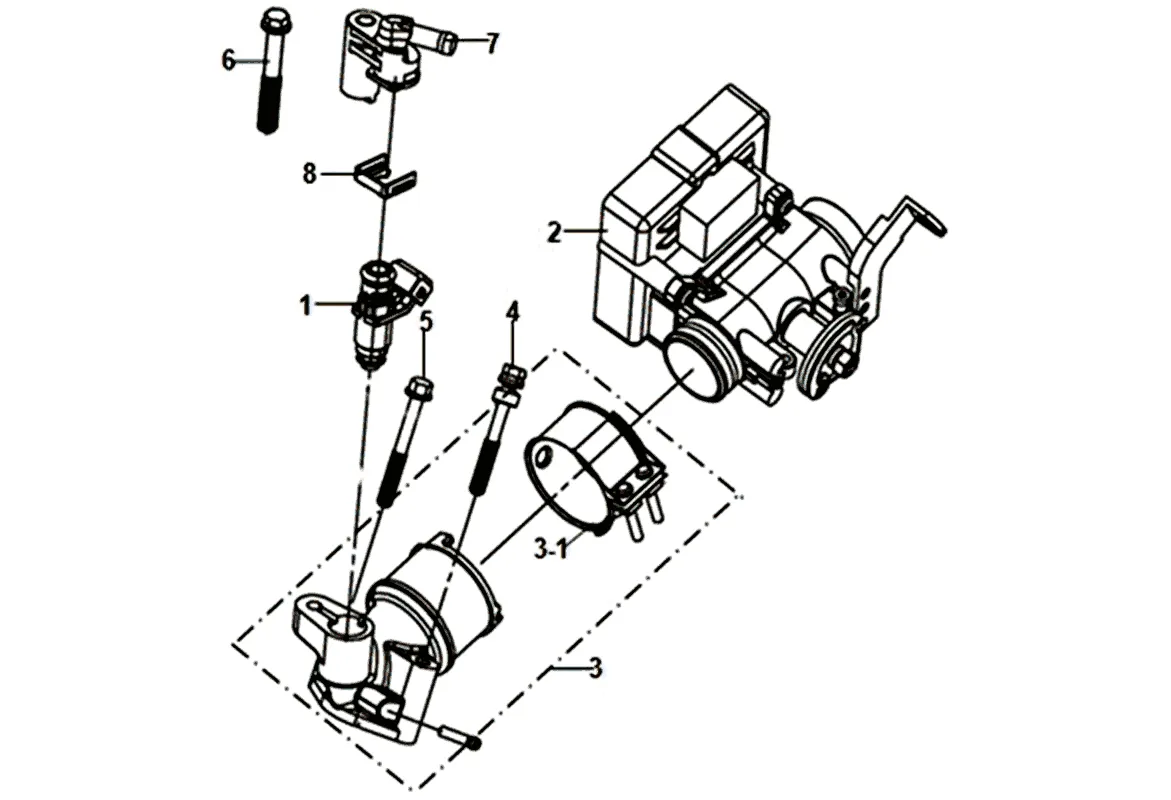 6
7
8
2
1
5
4
3-1
3