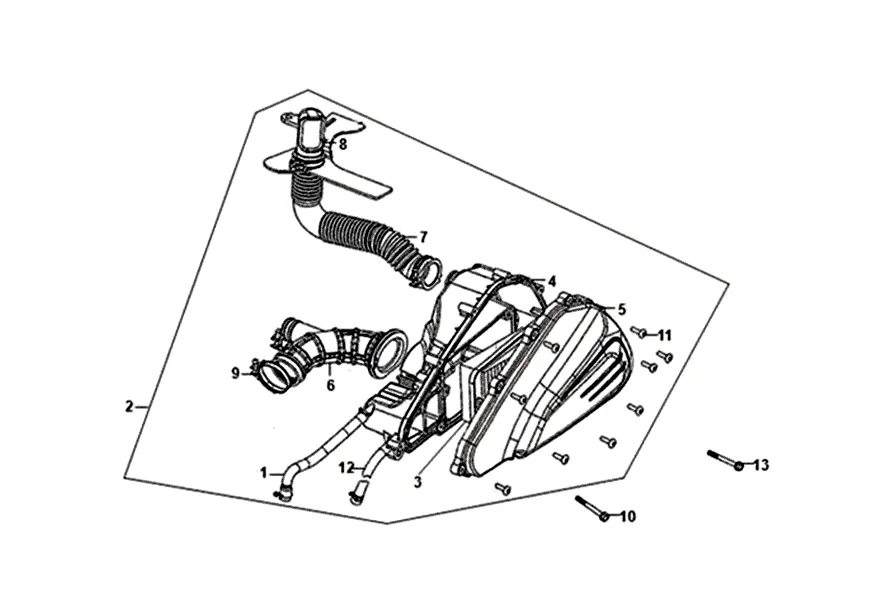 8
7
4
5
11
9
6
2
1
12
3
13
10