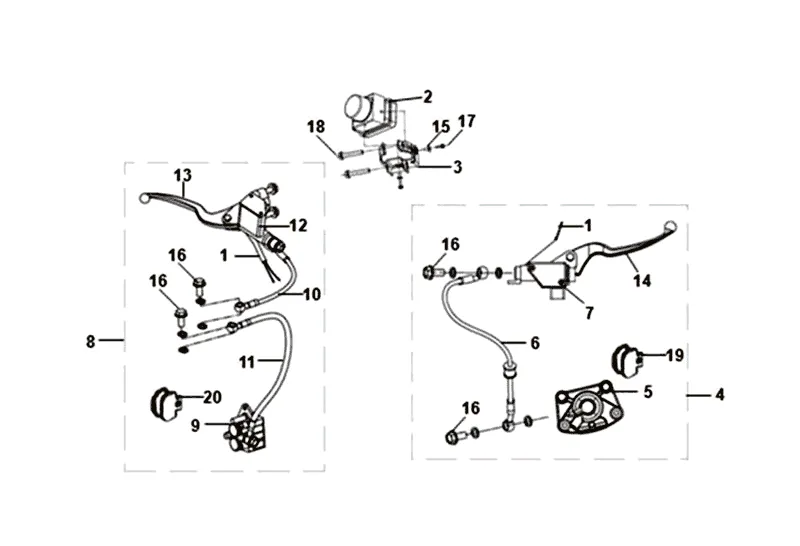 2
18
15
17
3
13
12
1
16
16
10
8
11
20
9
1
16
14
7
6
19
5
4
16