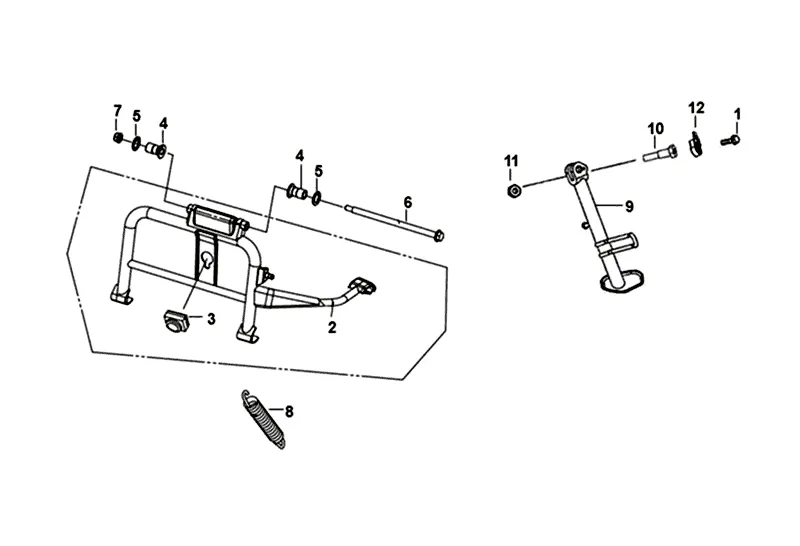 7
5
4
4
5
6
3
2
8
11
10
12
1
9