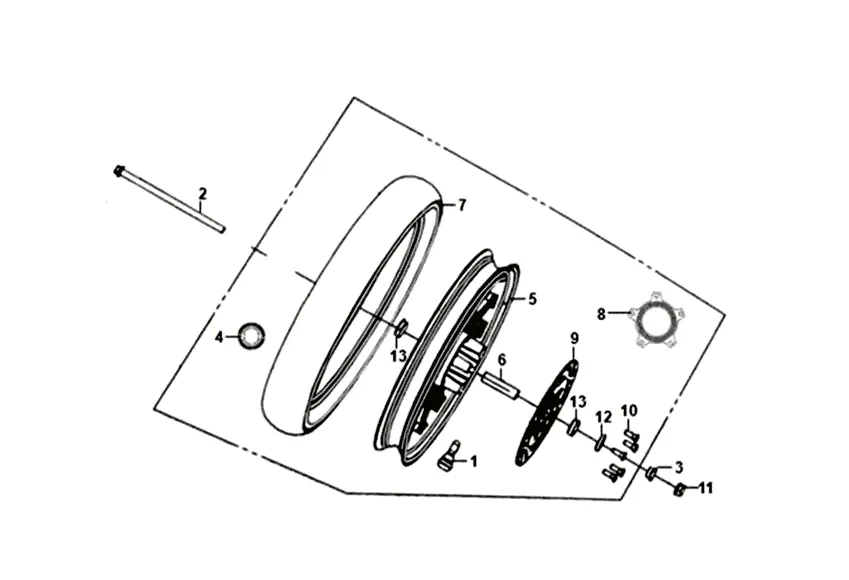 2
7
5
8
4
13
9
6
13
12
10
1
3
11