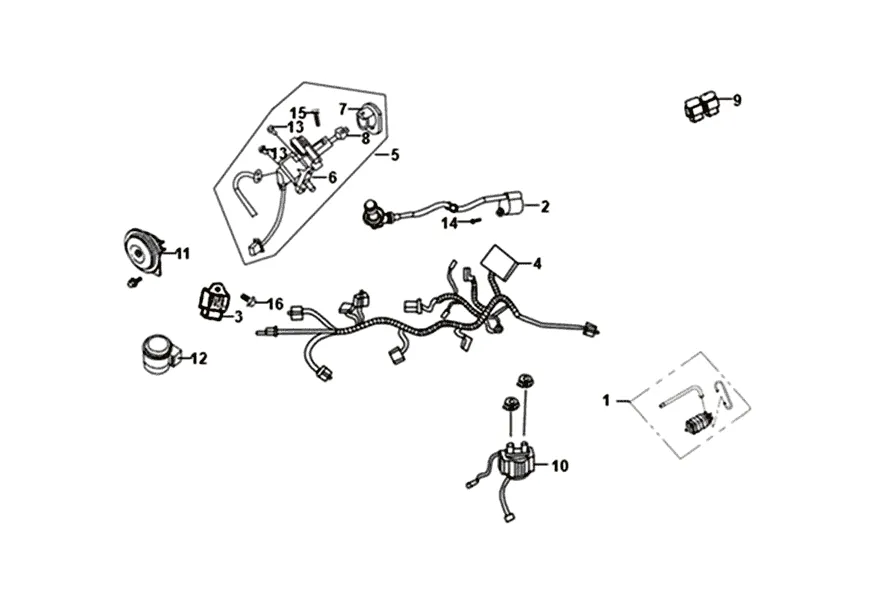 15
7
13
8
13
5
6
9
2
14
11
4
16
3
12
1
10