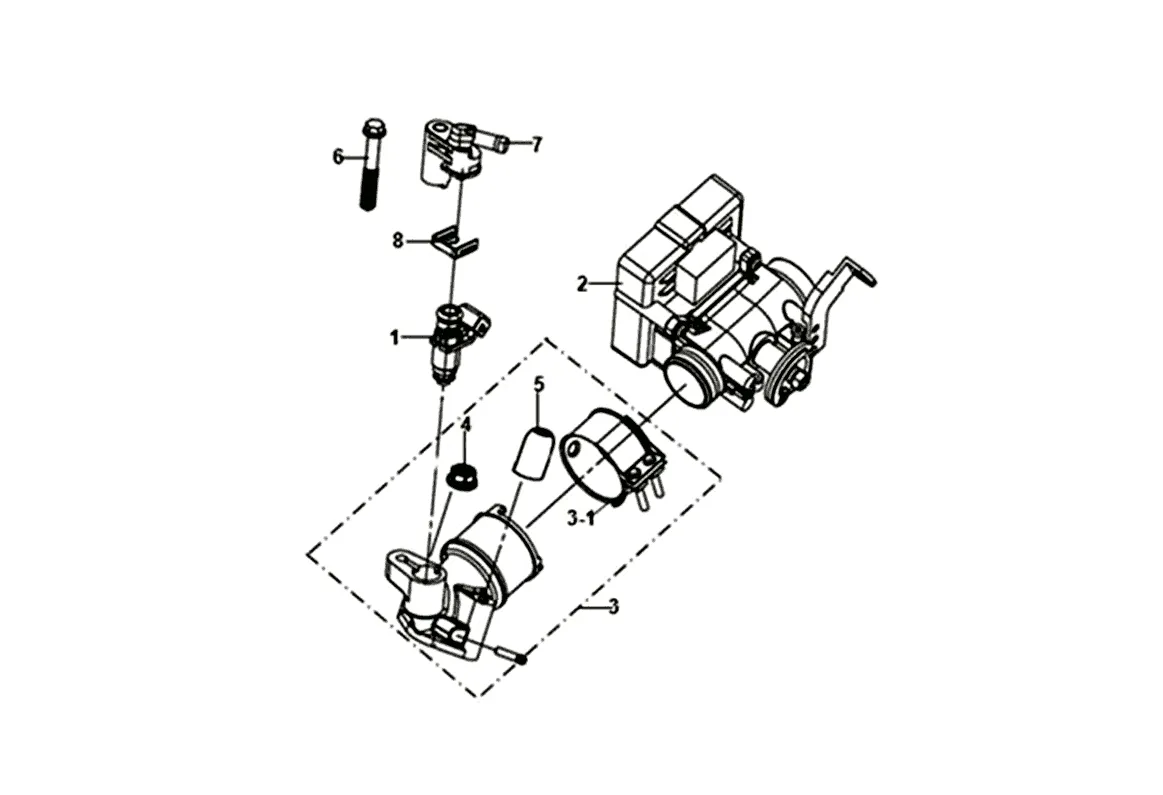 6
7
8
2
1
5
4
3-1
3