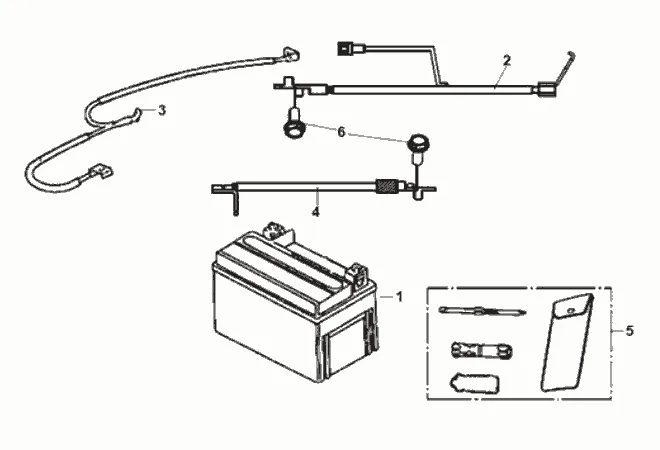 2
3
6
4
1
5