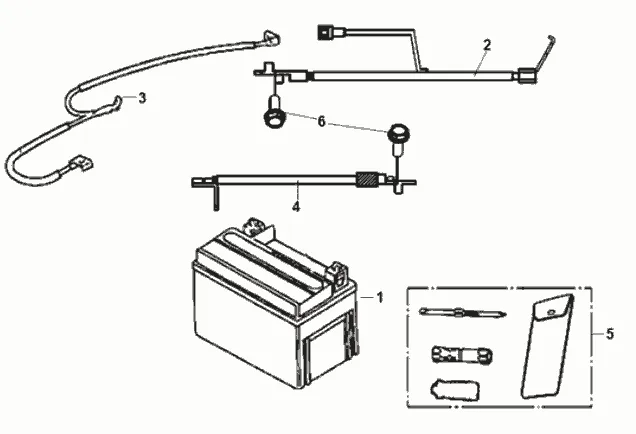 2
3
6
4
1
5