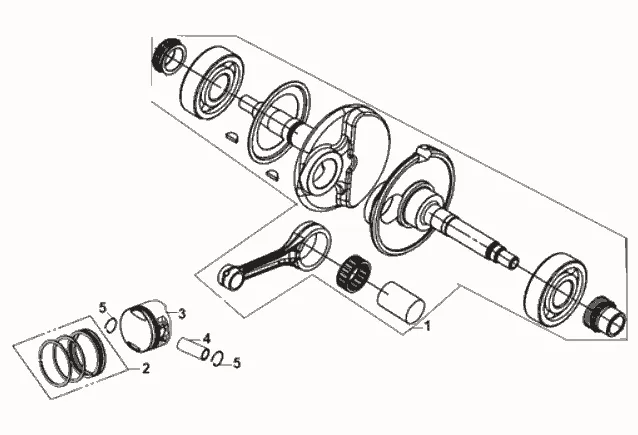 5
3
4
5
2
1