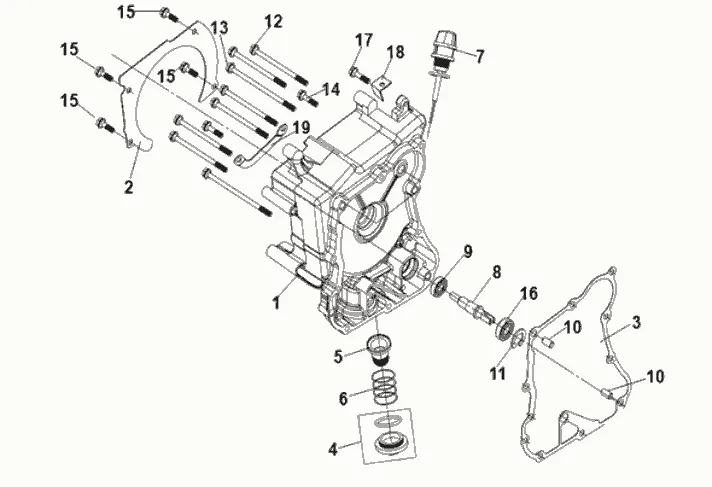 15
13
12
17
18
7
15
15
14
15
19
2
9
8
16
1
10
3
5
11
10
6
4