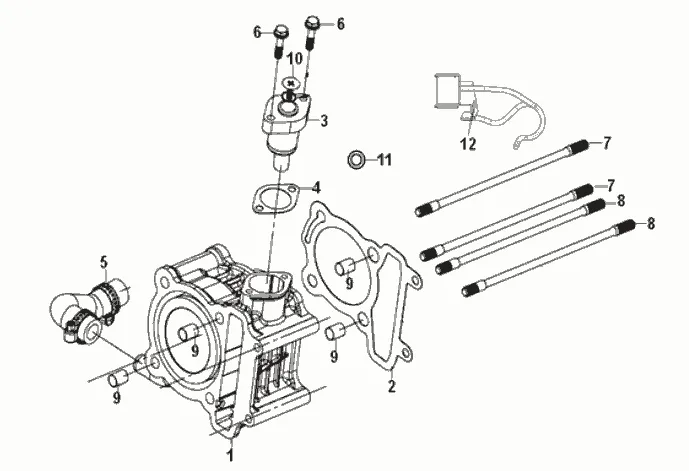 6
6
10
3
12
7
11
4
7
8
8
5
9
9
9
9
2
1