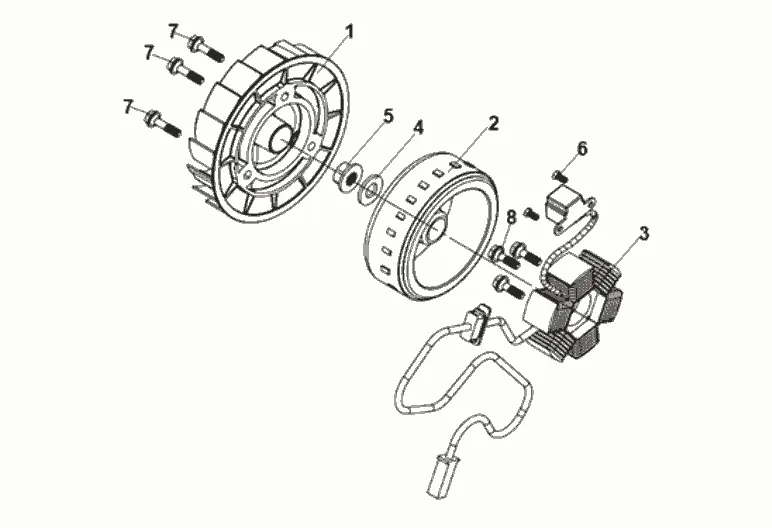 7
7
7
1
5
4
2
6
8
3