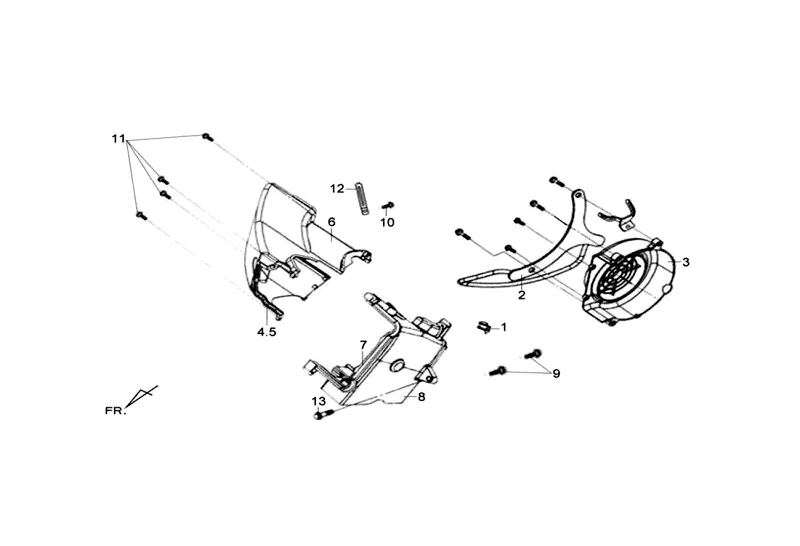 11
12
10
6
3
2
4.5
1
7
9
13
8
FR.