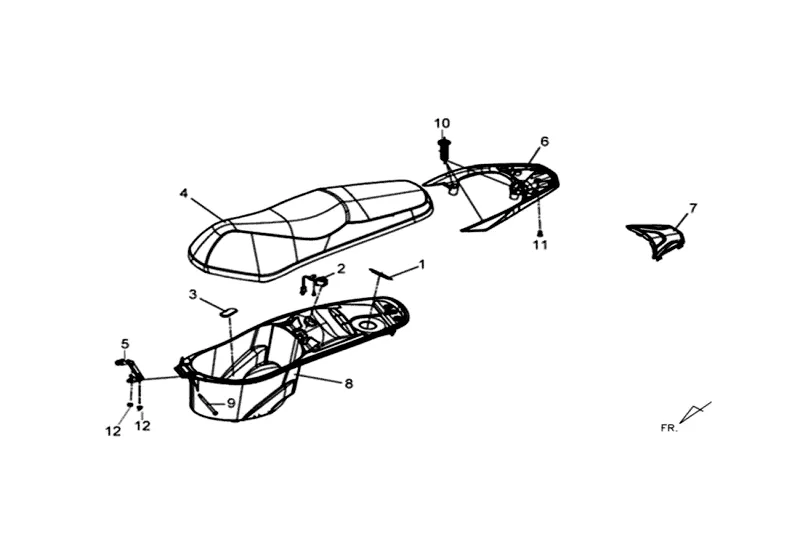 10
6
4
7
11
2
1
3
5
8
9
12
12
FR.