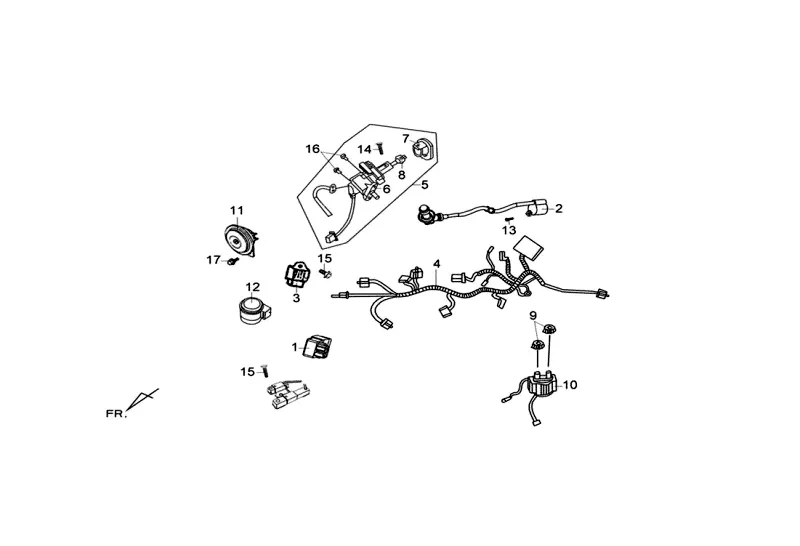 16
14
7
8
6
5
2
13
11
17
15
3
4
12
1
9
15
10
FR.