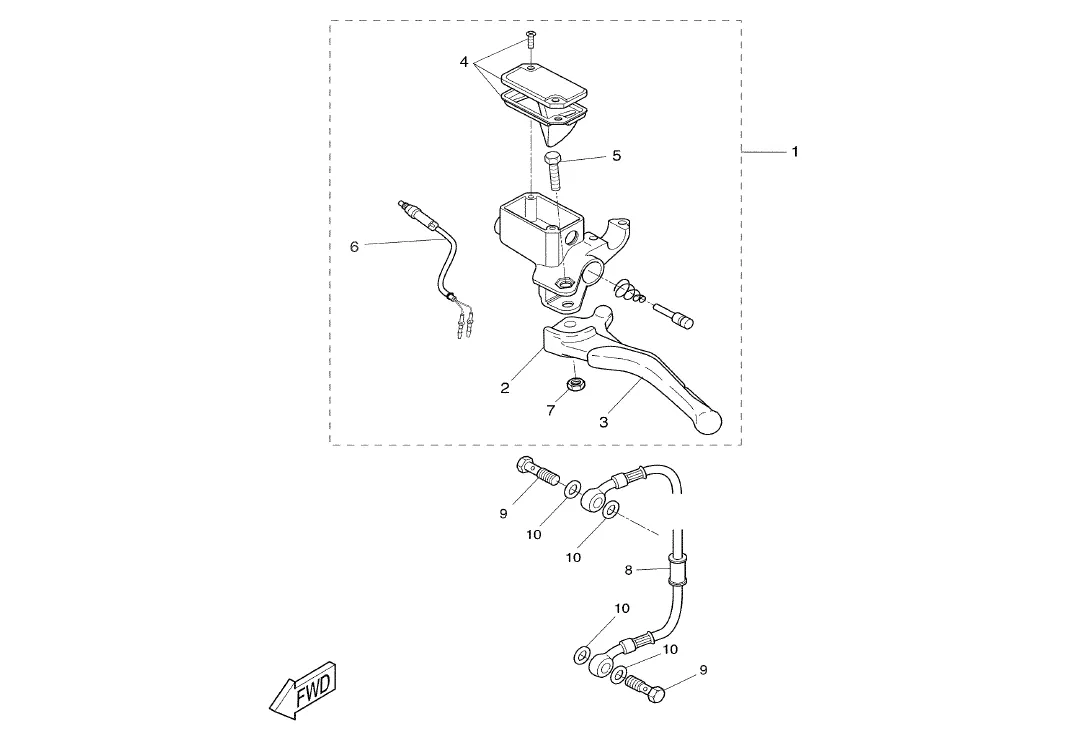 4
5
1
6
2
7
3
9
10
10
8
10
10
9
FWD