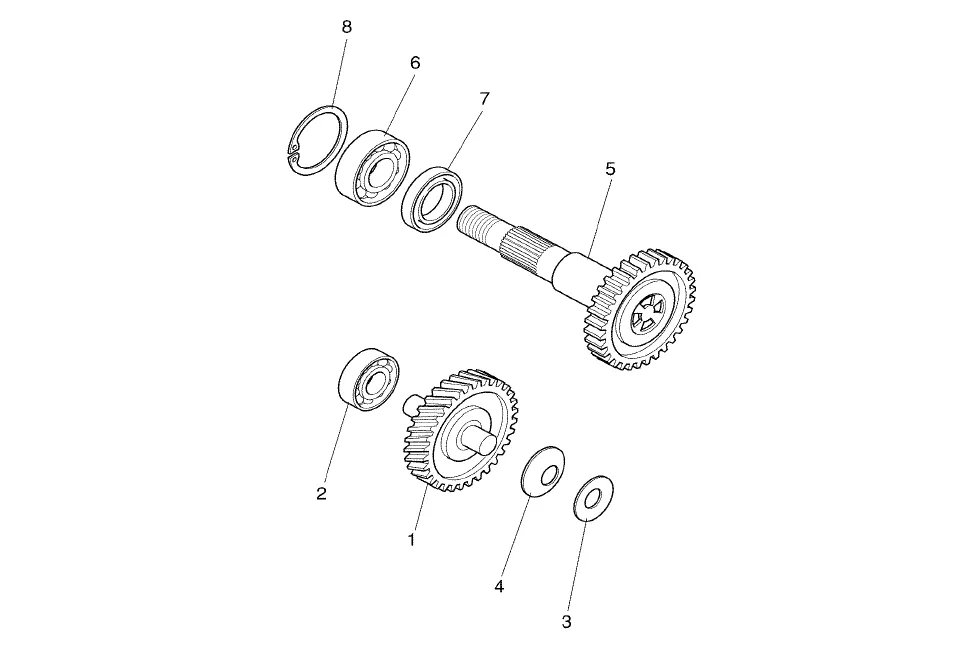 8
6
7
5
2
1
4
3