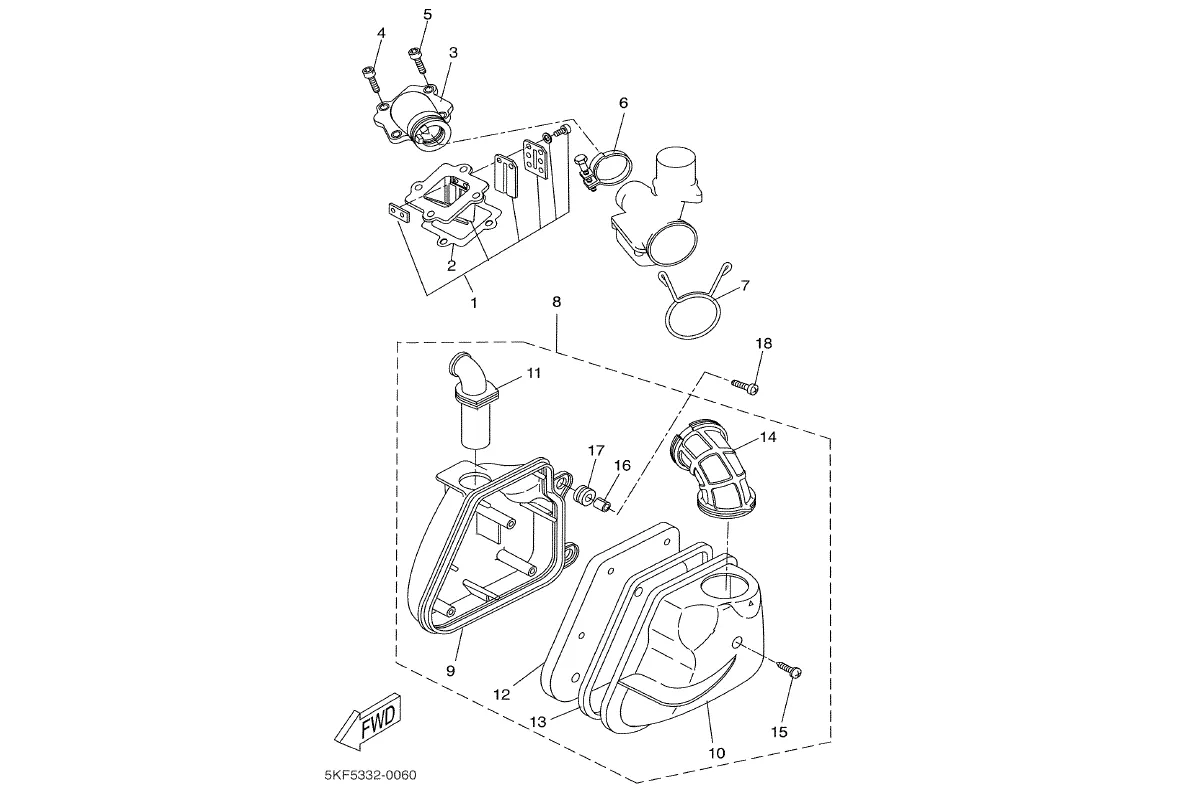 5
4
3
6
2
1
7
8
18
11
14
17
16
9
12
13
10
15
FWD
5KF5332-0060