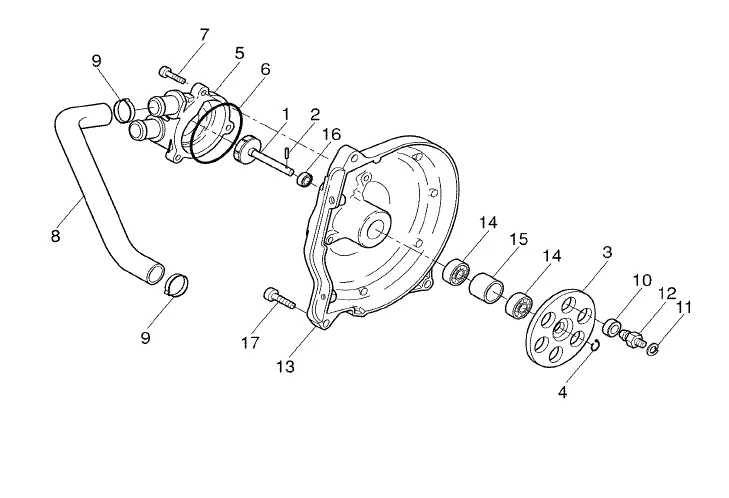 7
9
5
6
1
2
16
8
14
15
14
3
10
12
11
9
17
13
4