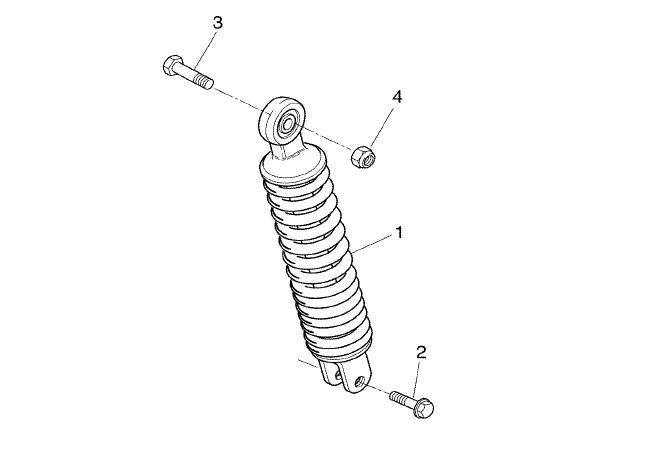 3
4
1
2