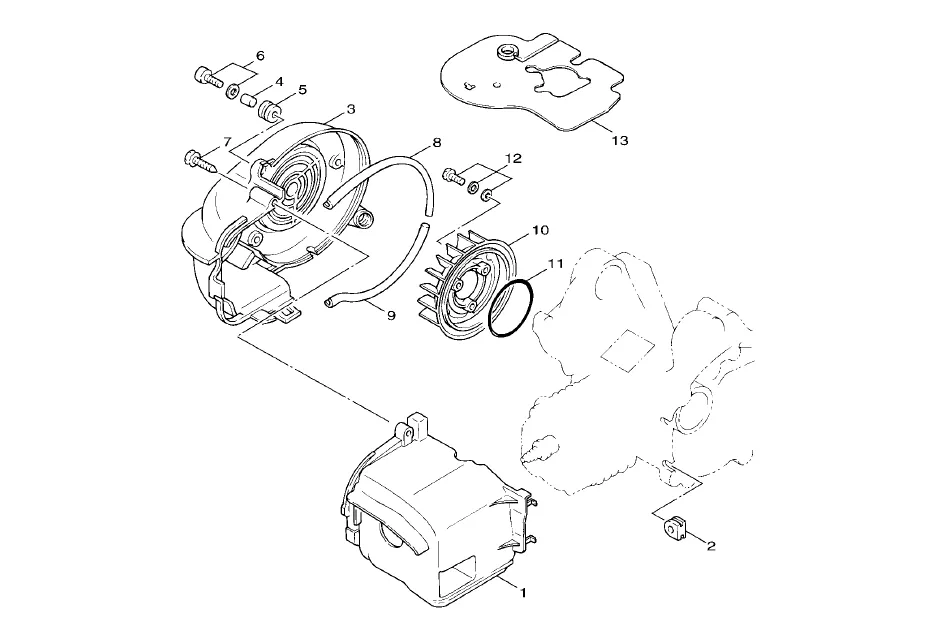 6
4
5
3
7
8
12
13
10
11
9
2
1