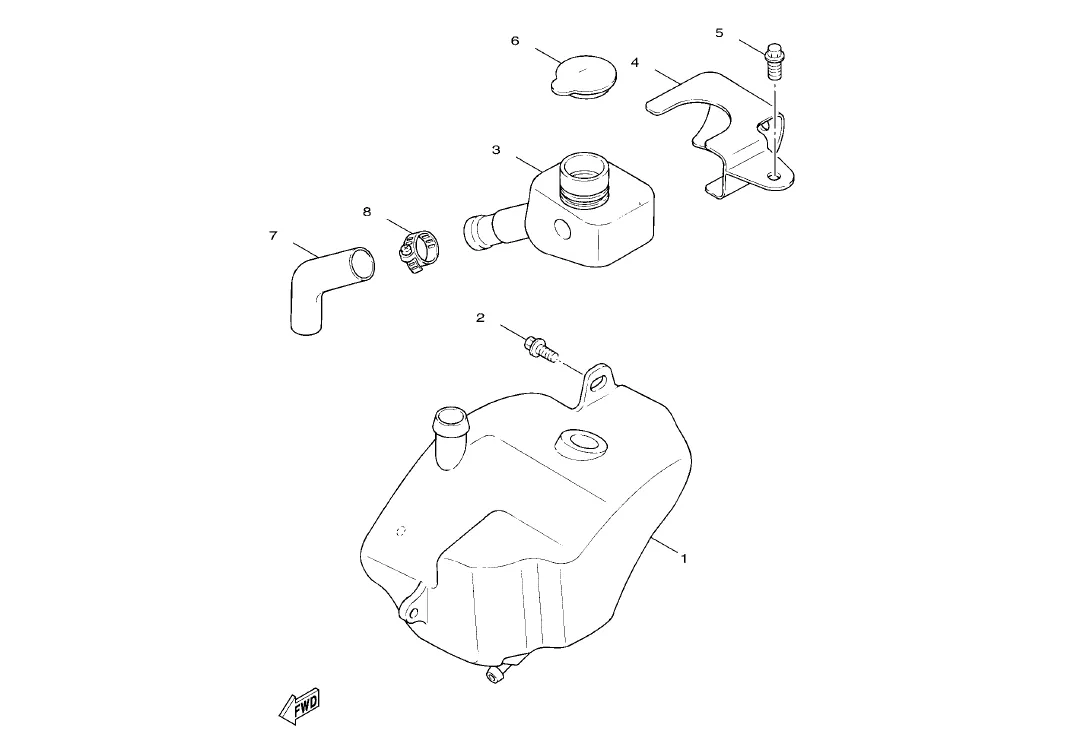 6
5
4
3
8
7
2
1
FWD