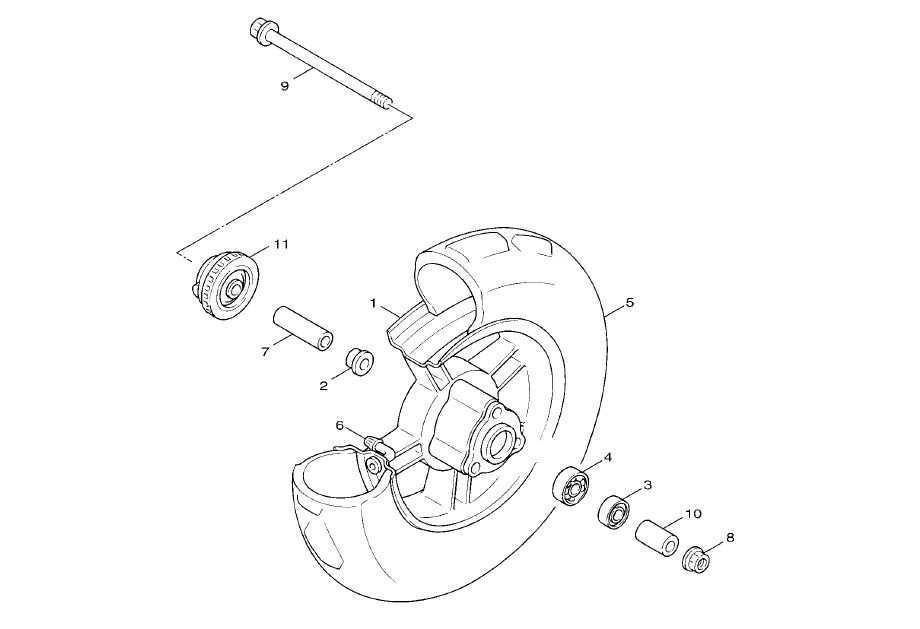 9
11
1
5
7
2
6
4
3
10
8