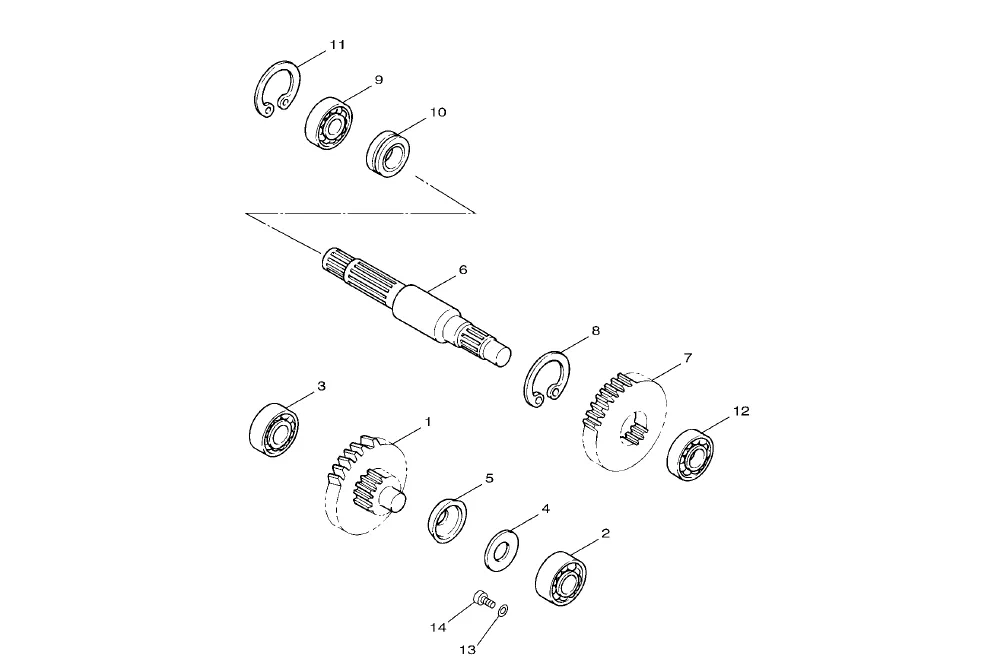 11
9
10
6
8
7
3
1
12
5
4
2
14
13