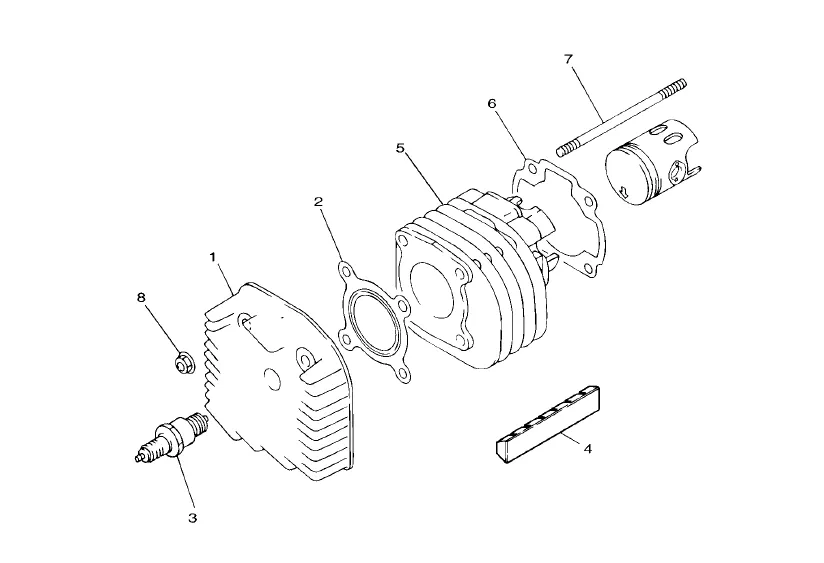 7
6
5
2
1
8
4
3