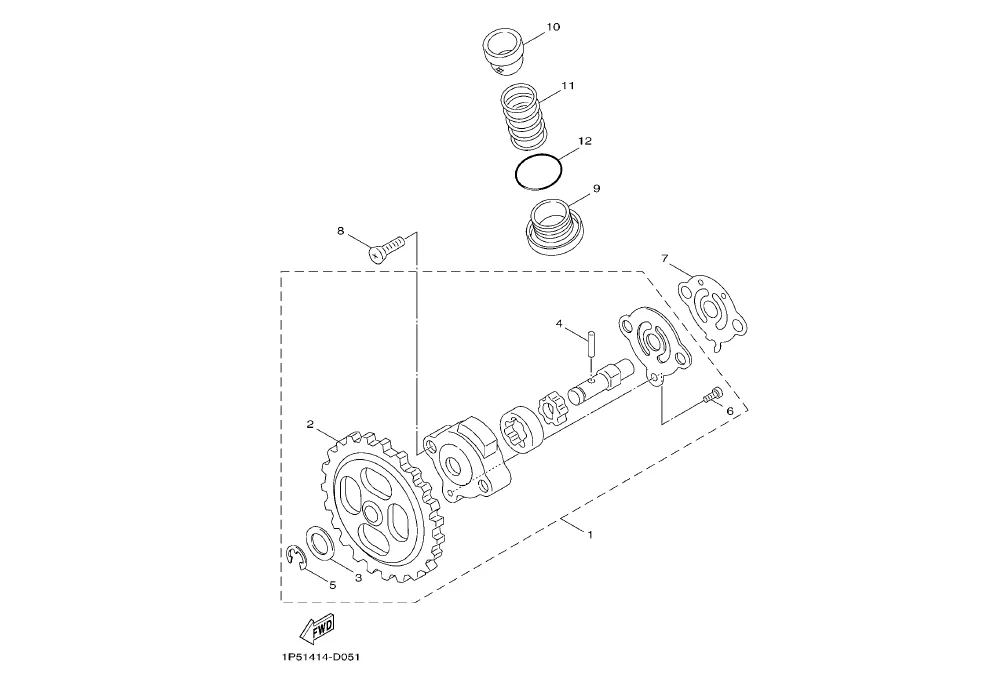 10
11
12
9
8
7
4
6
2
1
3
5
FWD
1P51414-D051