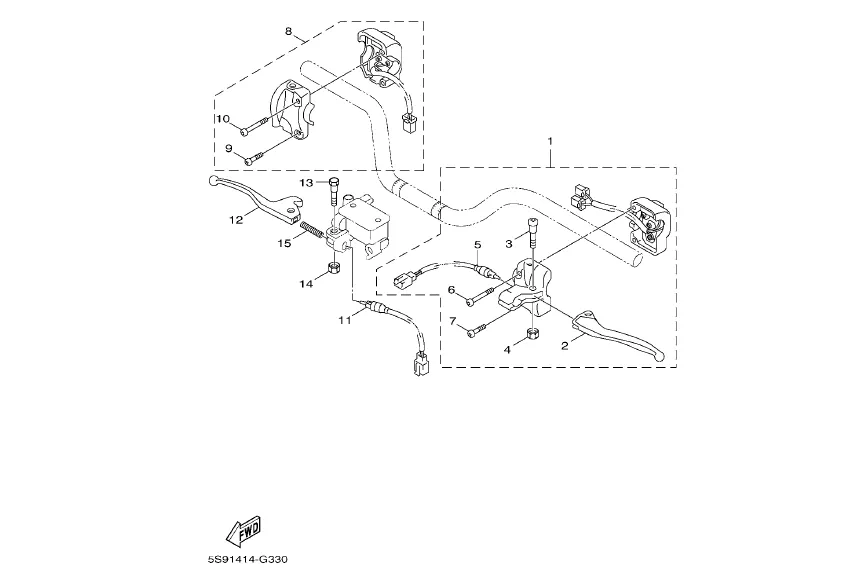 8
10
9
13
12
15
14
11
1
5
3
6
7
4
2
FWD
5S91414-G330