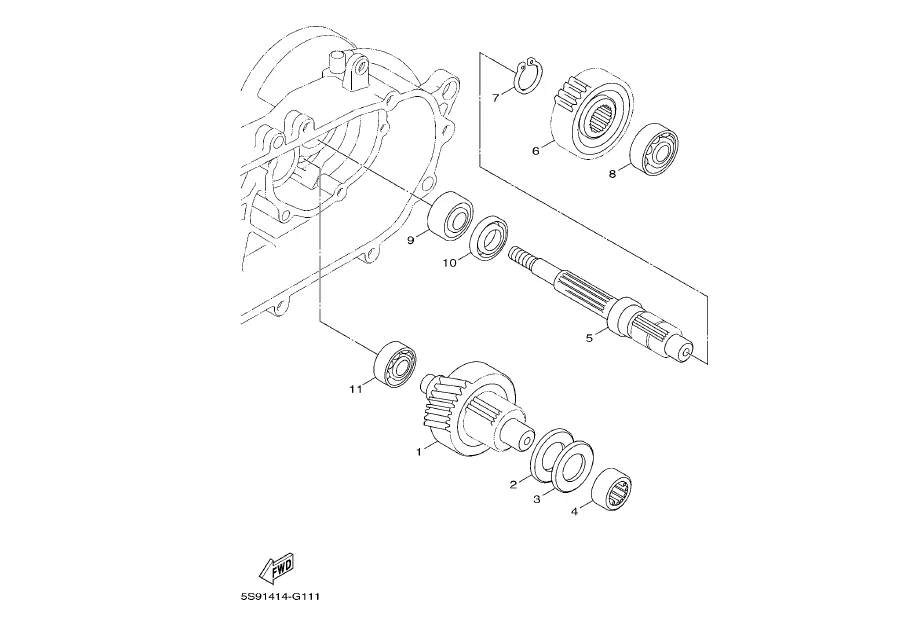 7
6
8
9
10
5
11
1
2
3
4
FWD
5S91414-G111