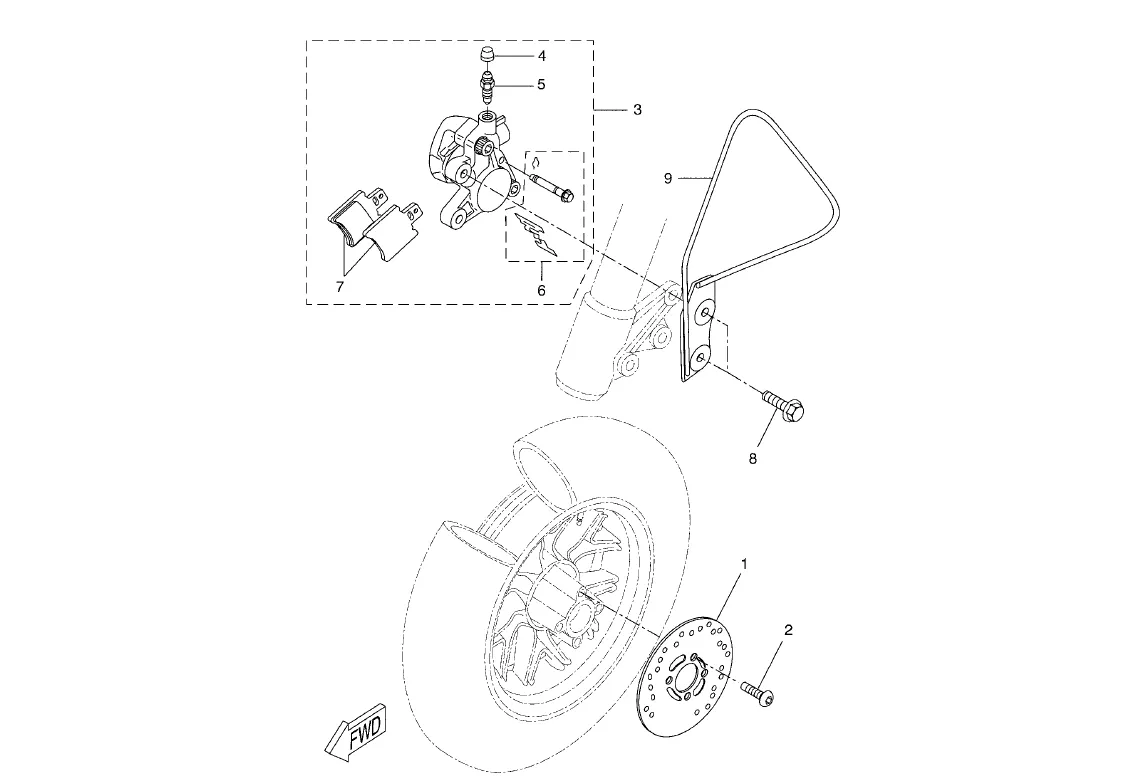 4
5
3
9
7
6
8
1
2
FWD