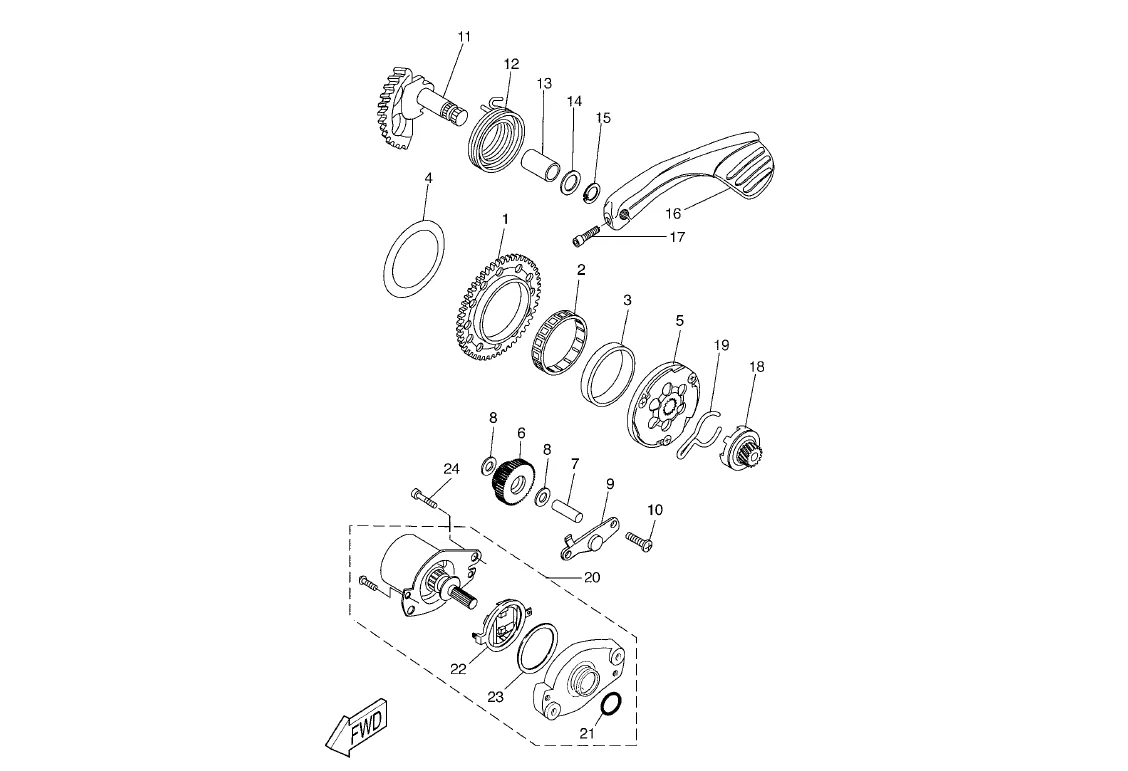 11
12
13
14
15
16
17
4
1
2
3
5
19
18
8
6
8
7
9
10
24
20
22
23
21
FWD