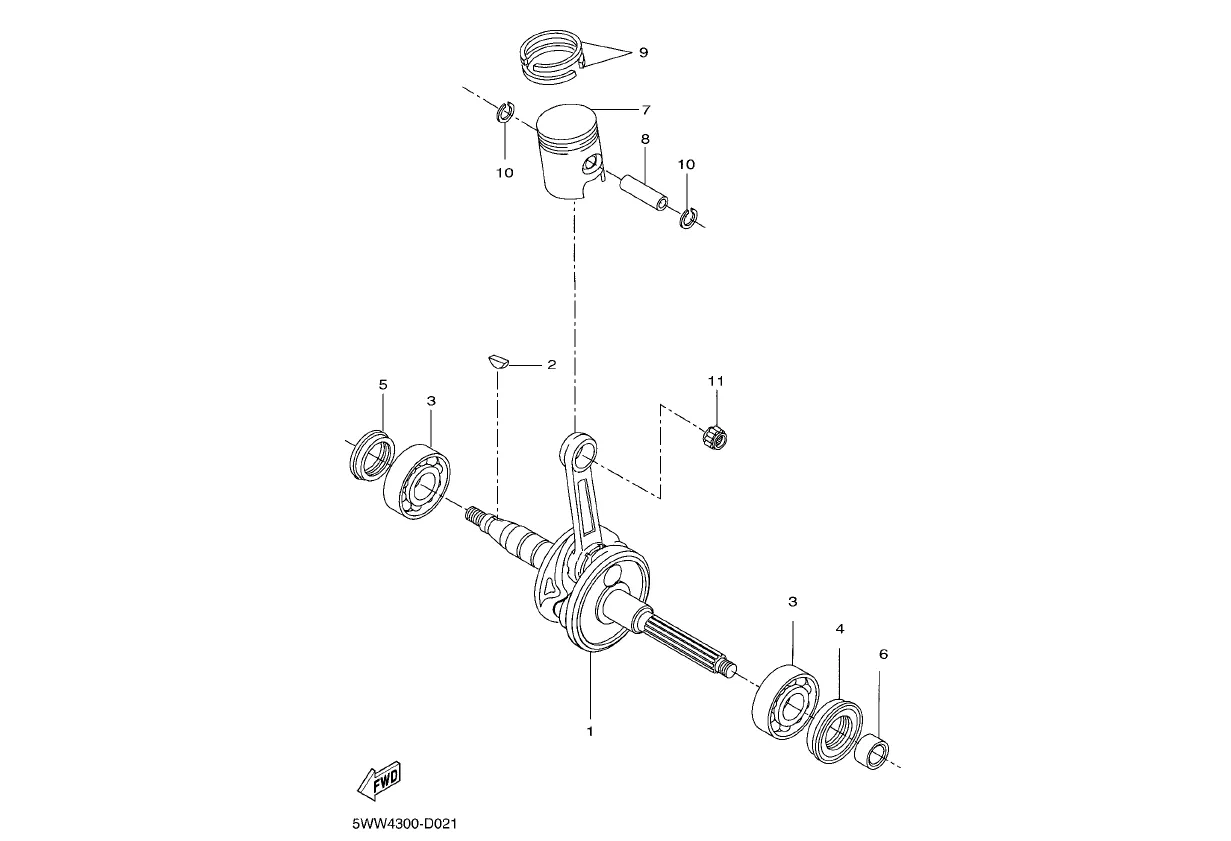 9
7
8
10
10
2
11
5
3
3
4
6
1
FWD
5WW4300-D021