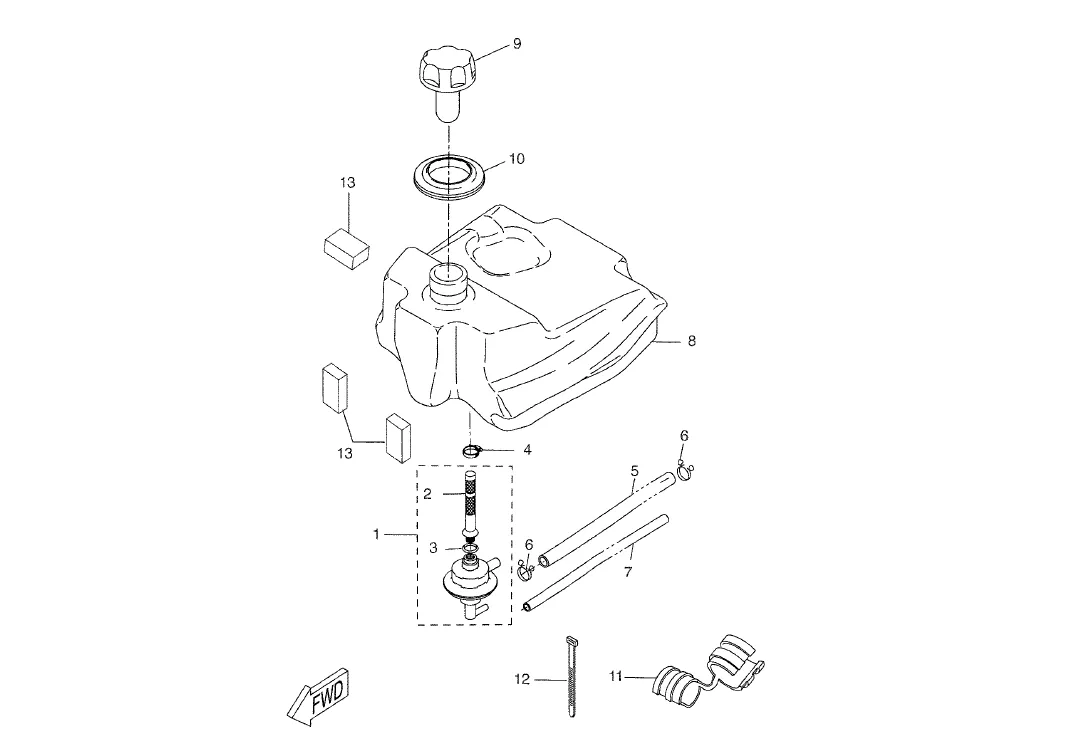 9
10
13
8
13
4
6
5
2
1
3
6
7
12
11
FWD