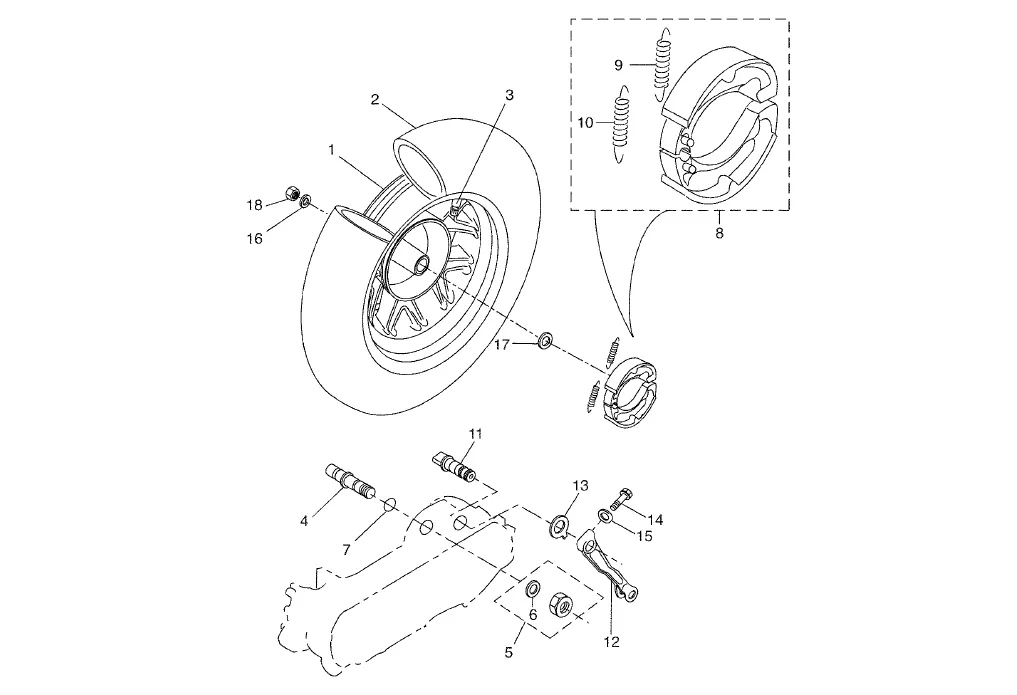 9
10
2
3
1
18
16
8
17
11
13
4
7
14
15
6
5
12