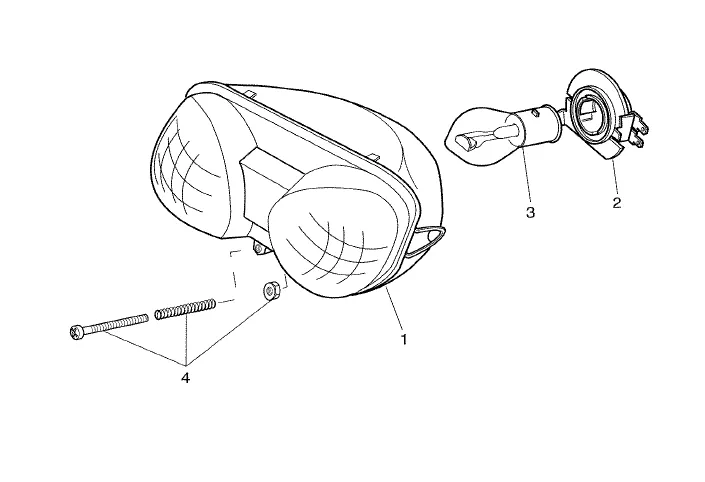 3
2
1
4