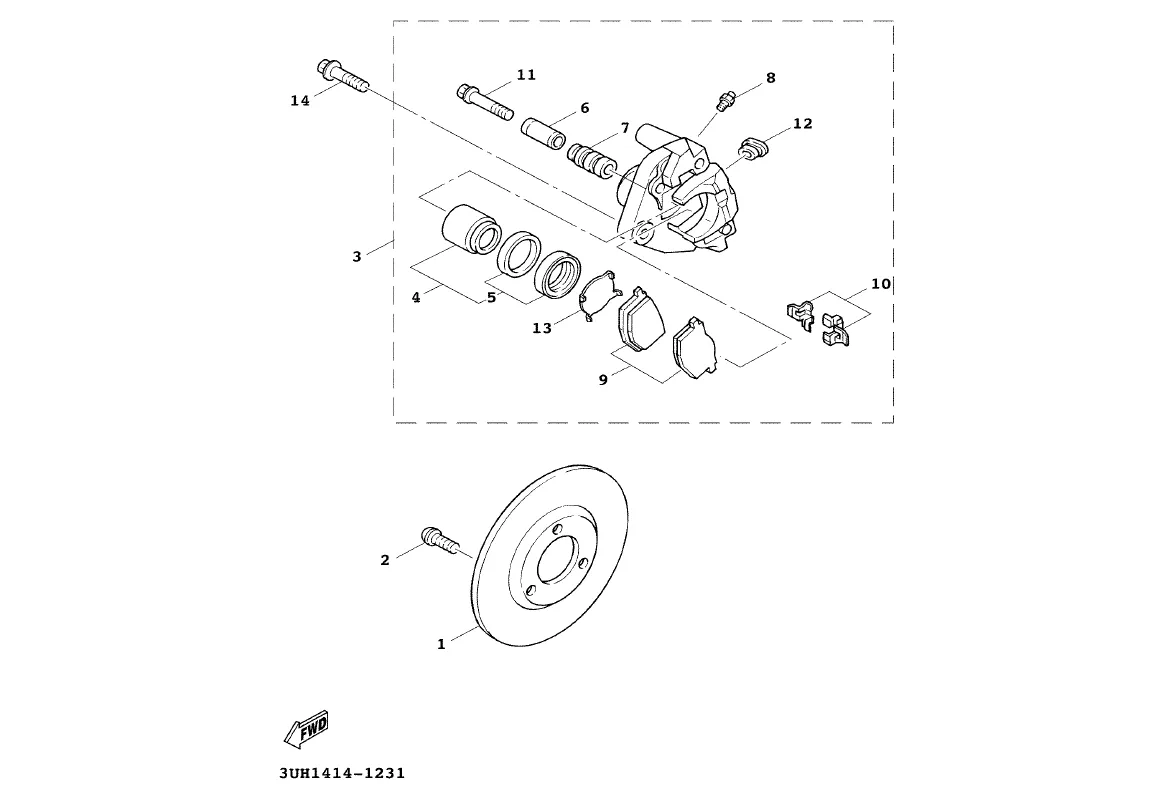 14
11
8
6
7
12
3
4
5
13
10
9
2
1
FWD
3UH1414-1231