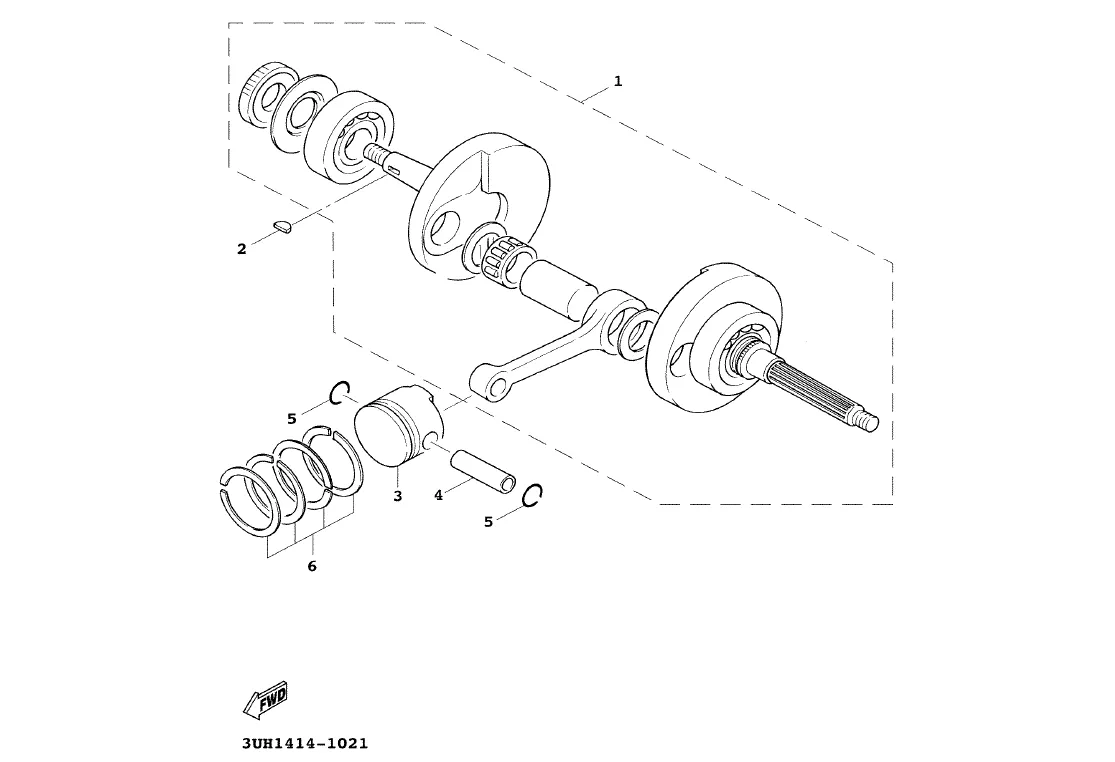 1

2

5

3

4

5

6

FWD

3UH1414-1021