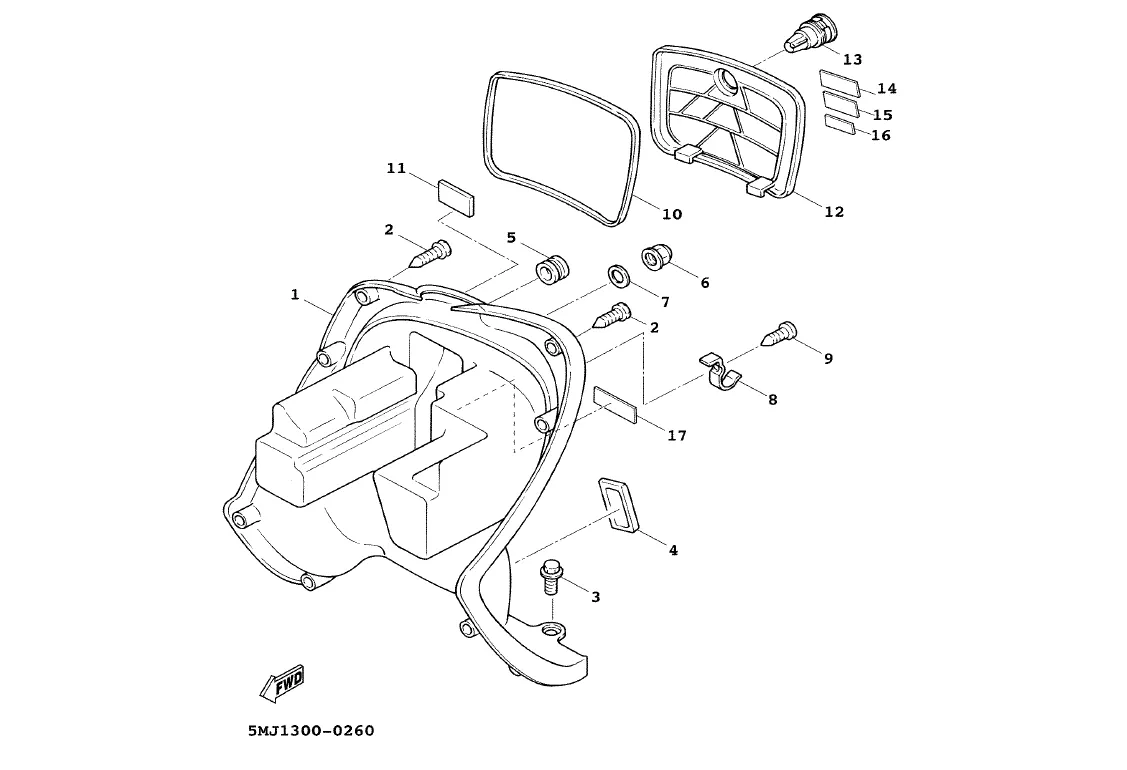 13
14
15
16
11
10
12
2
5
6
1
7
2
9
8
17
4
3
FWD
5MJ1300-0260