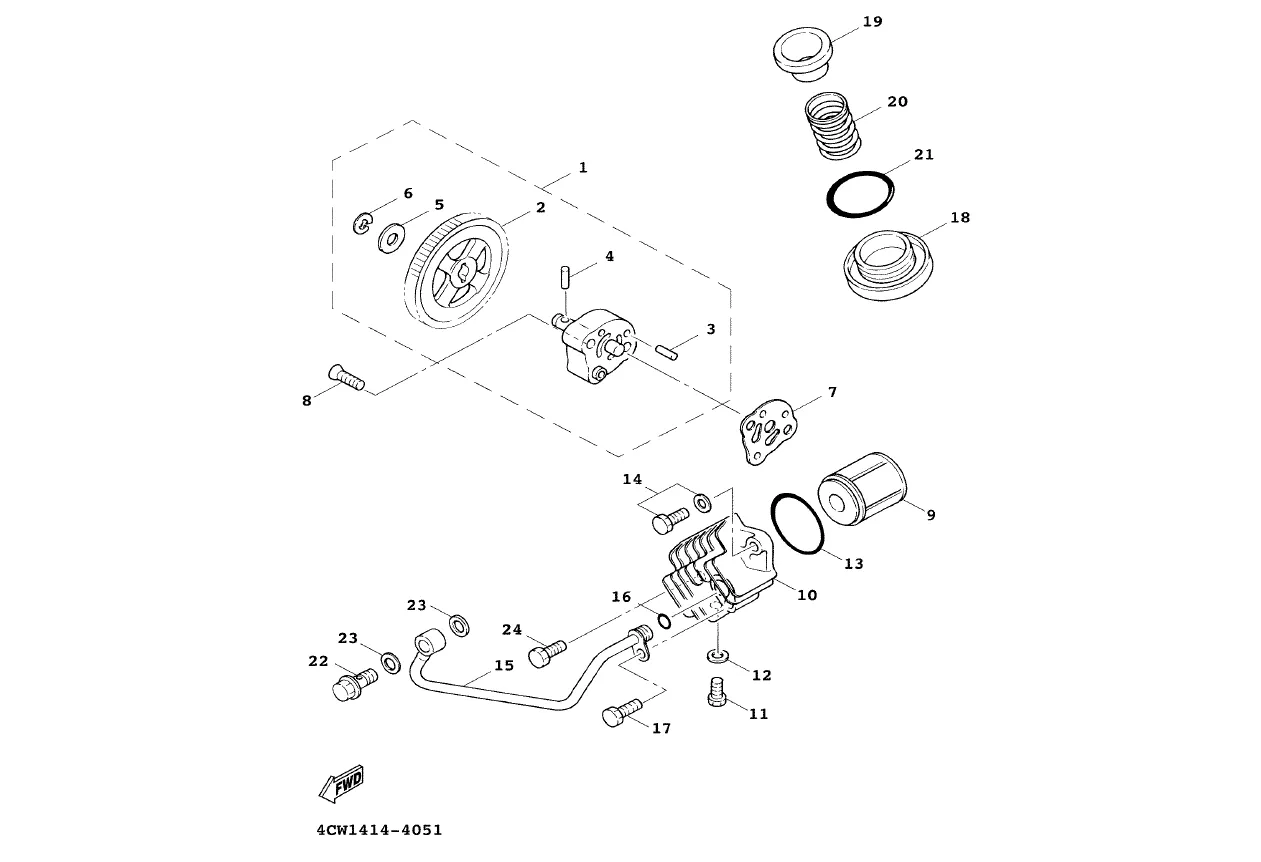 19
20
21
18
1
6
5
2
4
3
8
7
14
9
13
10
16
23
24
23
22
15
12
11
17
FWD
4CW1414-4051