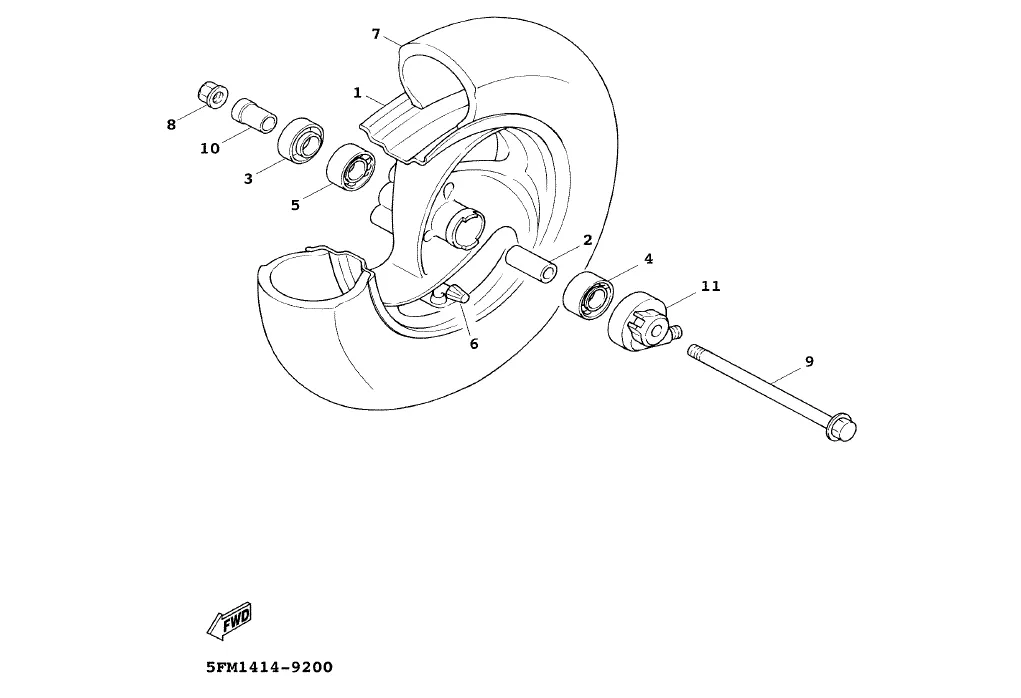 7
1
8
10
3
5
2
4
11
6
9
FWD
5FM1414-9200