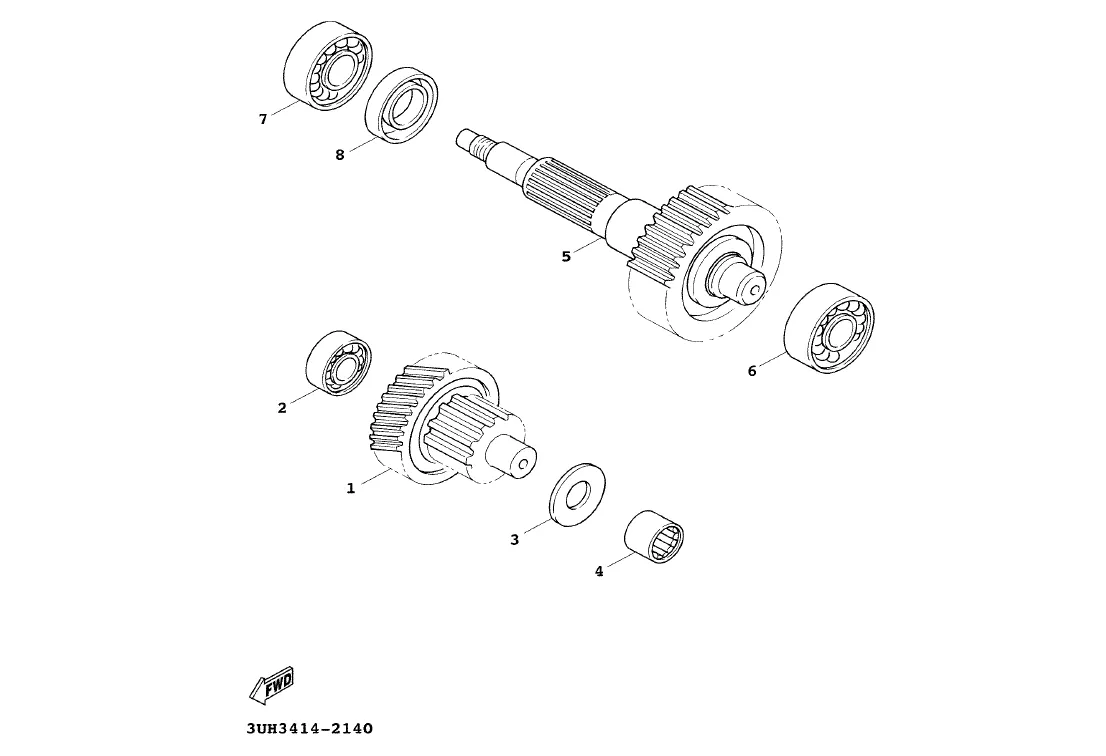 7
8
5
6
2
1
3
4
FWD
3UH3414-2140