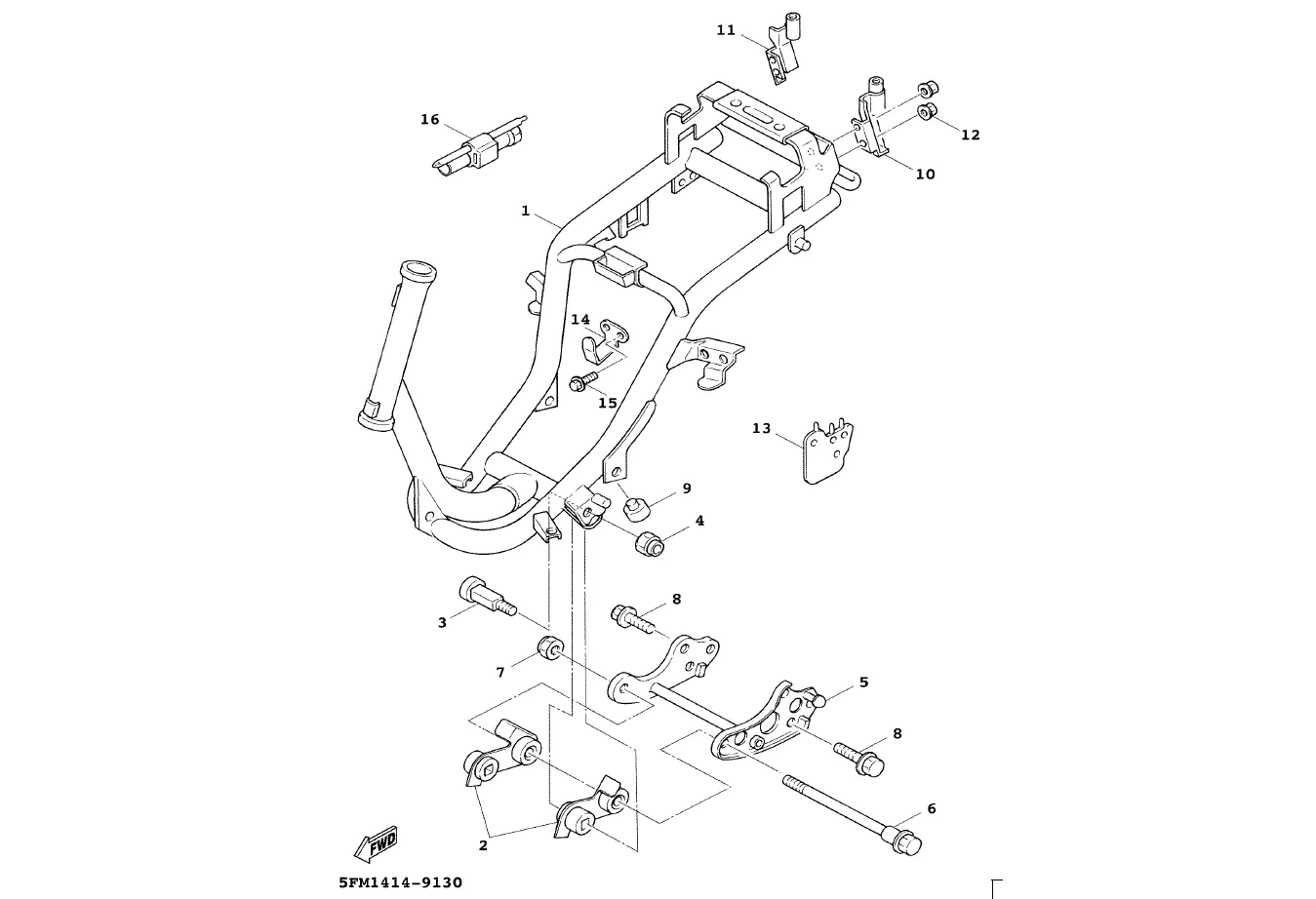 11
16
12
10
1
14
15
13
9
4
3
8
7
5
8
6
2
FWD
5FM1414-9130